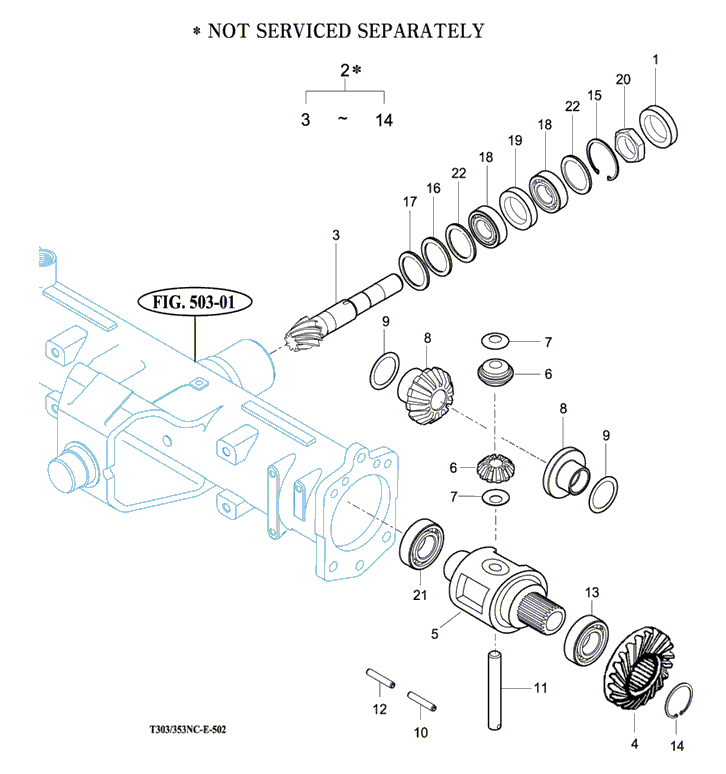 * NOT SERVICED SEPARATELY

2*

3 ~ 14

1
20
15
22
18
19
18
22
16
17
3

FIG. 503-01

9
8
7
6
8
9
6
7
21
5
13
11
12
10
4
14

T303/353NC-E-502